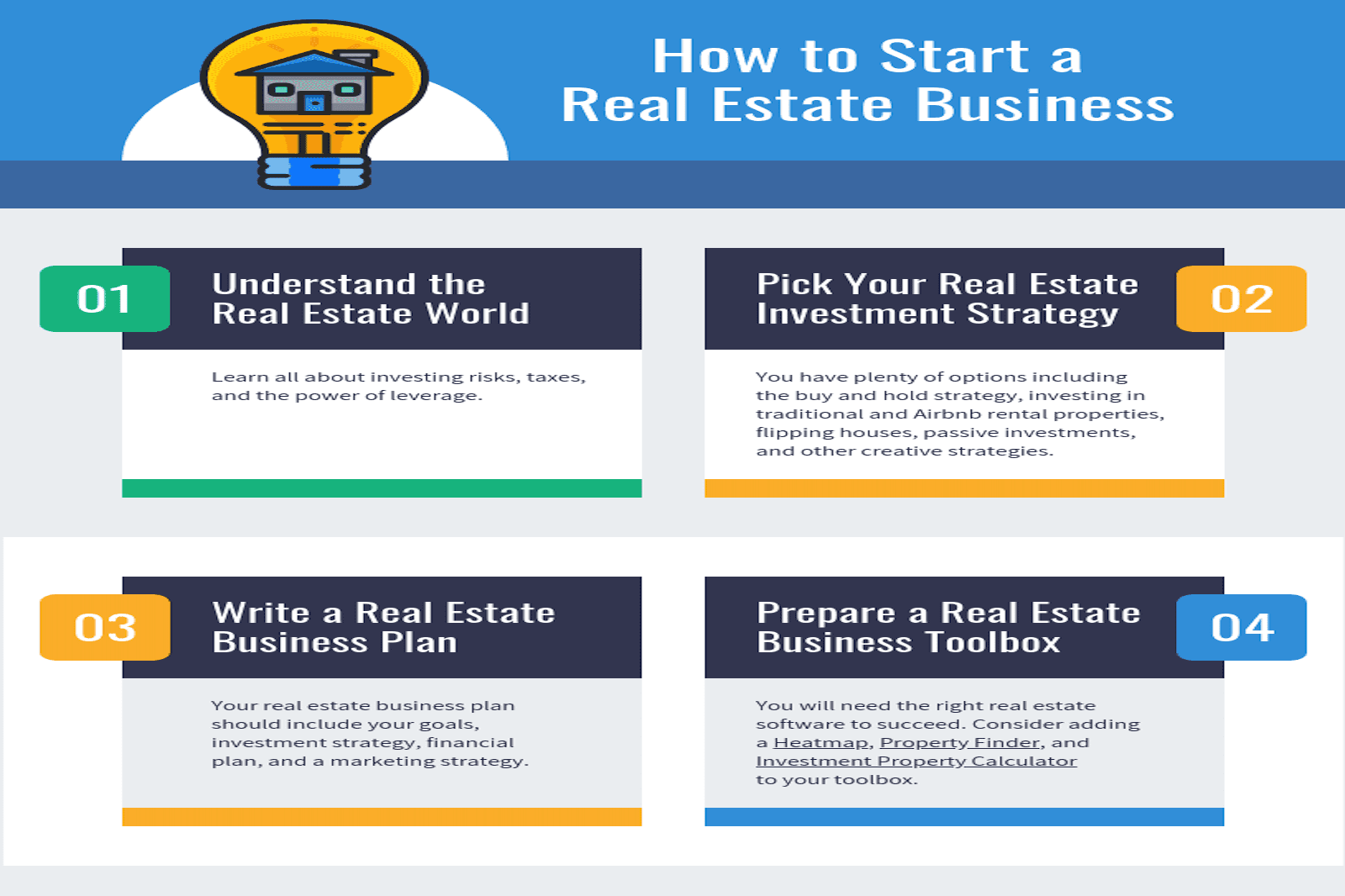 How to Start a Real Estate Business

01

Understand the Real Estate World

Learn all about investing risks, taxes, and the power of leverage.

Pick Your Real Estate Investment Strategy

02

You have plenty of options including the buy and hold strategy, investing in traditional and Airbnb rental properties, flipping houses, passive investments, and other creative strategies.

03

Write a Real Estate Business Plan

Your real estate business plan should include your goals, investment strategy, financial plan, and a marketing strategy.

Prepare a Real Estate Business Toolbox

04

You will need the right real estate software to succeed. Consider adding a Heatmap, Property Finder, and Investment Property Calculator to your toolbox.